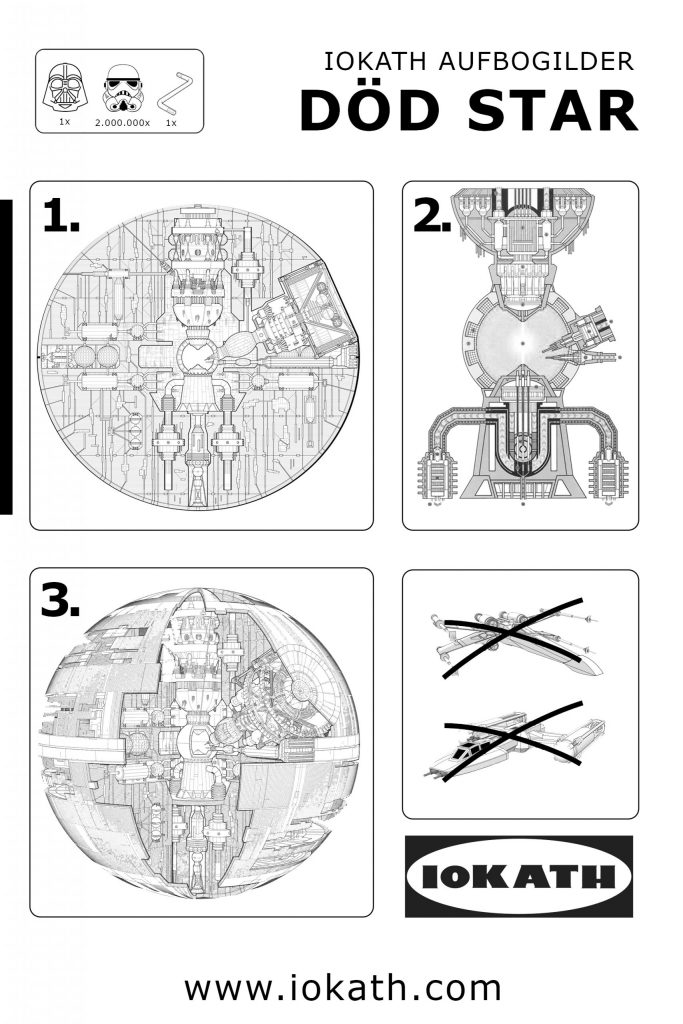 1x
2.000.000x
1x

IOKATH AUFBOGILDER
DÖD STAR

1.

2.

3.

IOKATH

www.iokath.com